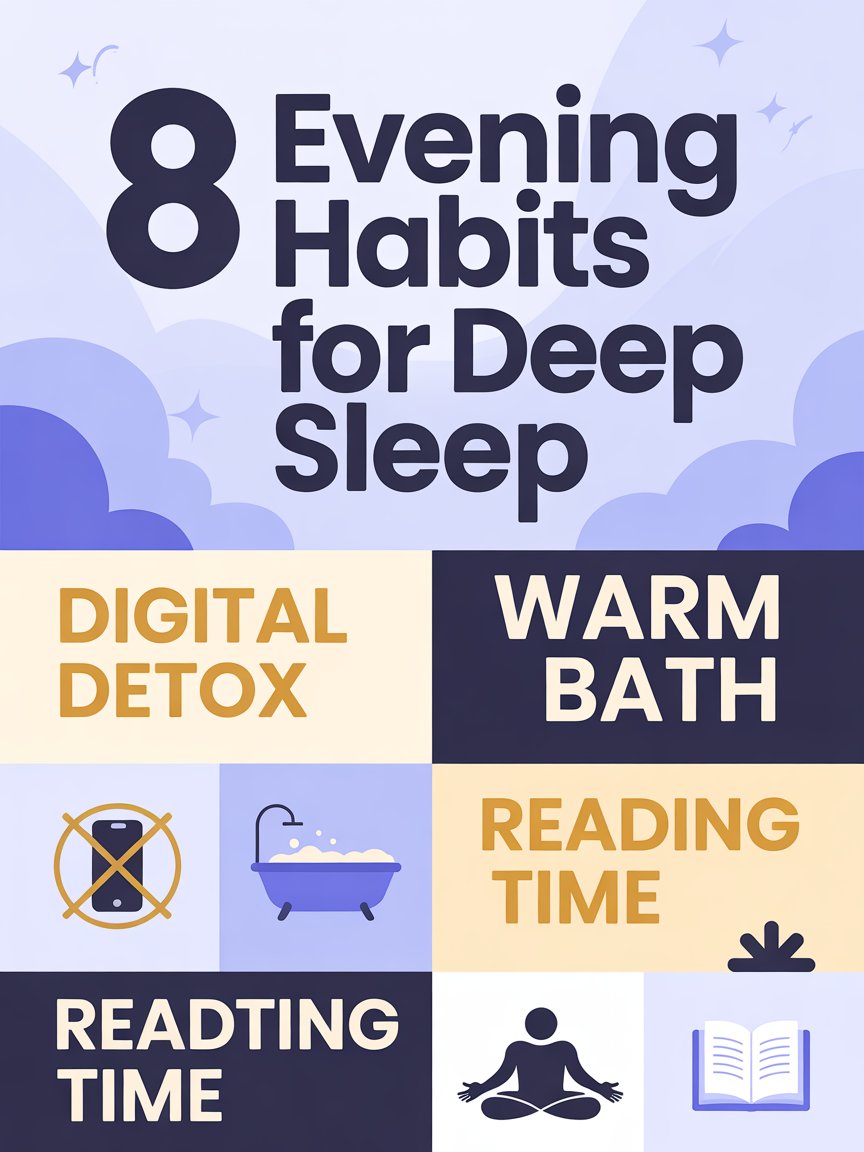 8 Evening Habits for Deep Sleep

DIGITAL DETOX

WARM BATH

READING TIME

READTING TIME