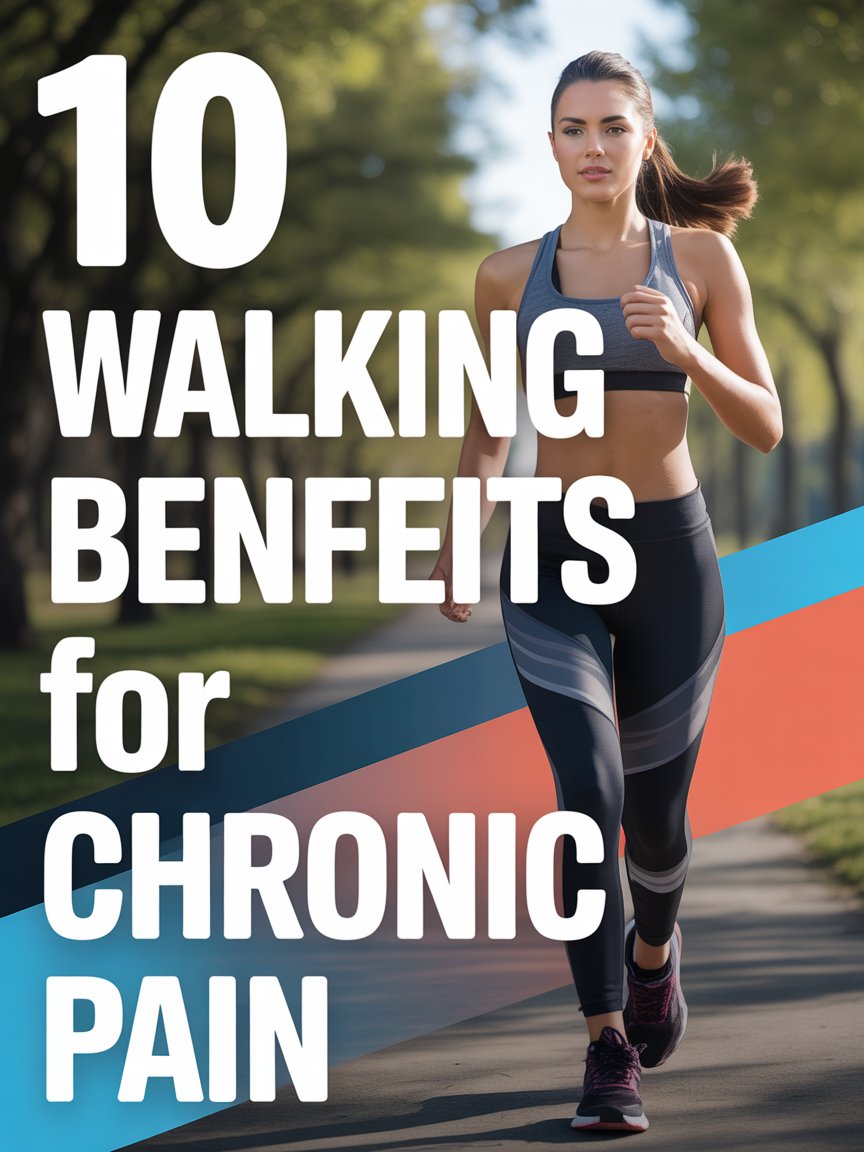 10
WALKING
BENFEITS
for
CHRONIC
PAIN