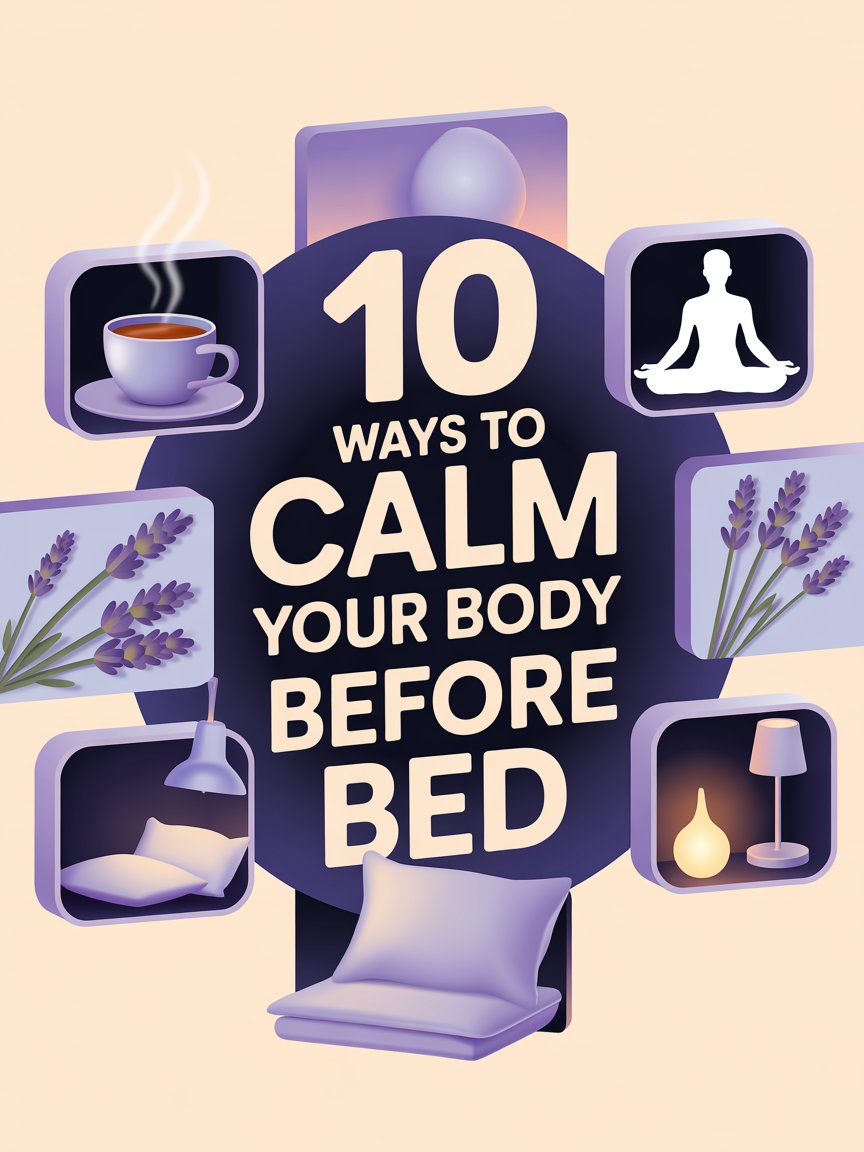 10
WAYS TO
CALM
YOUR BODY
BEFORE
BED