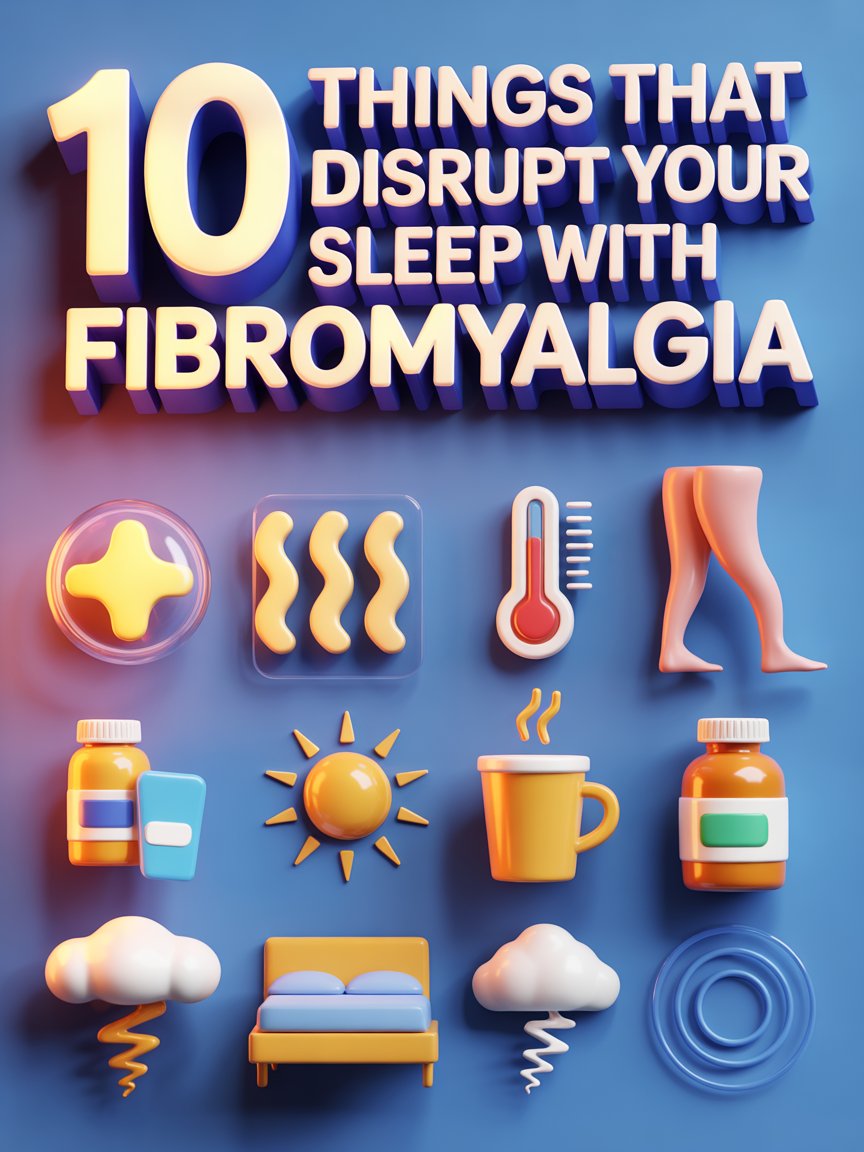 10 THINGS THAT DISRUPT YOUR SLEEP WITH FIBROMYALGIA