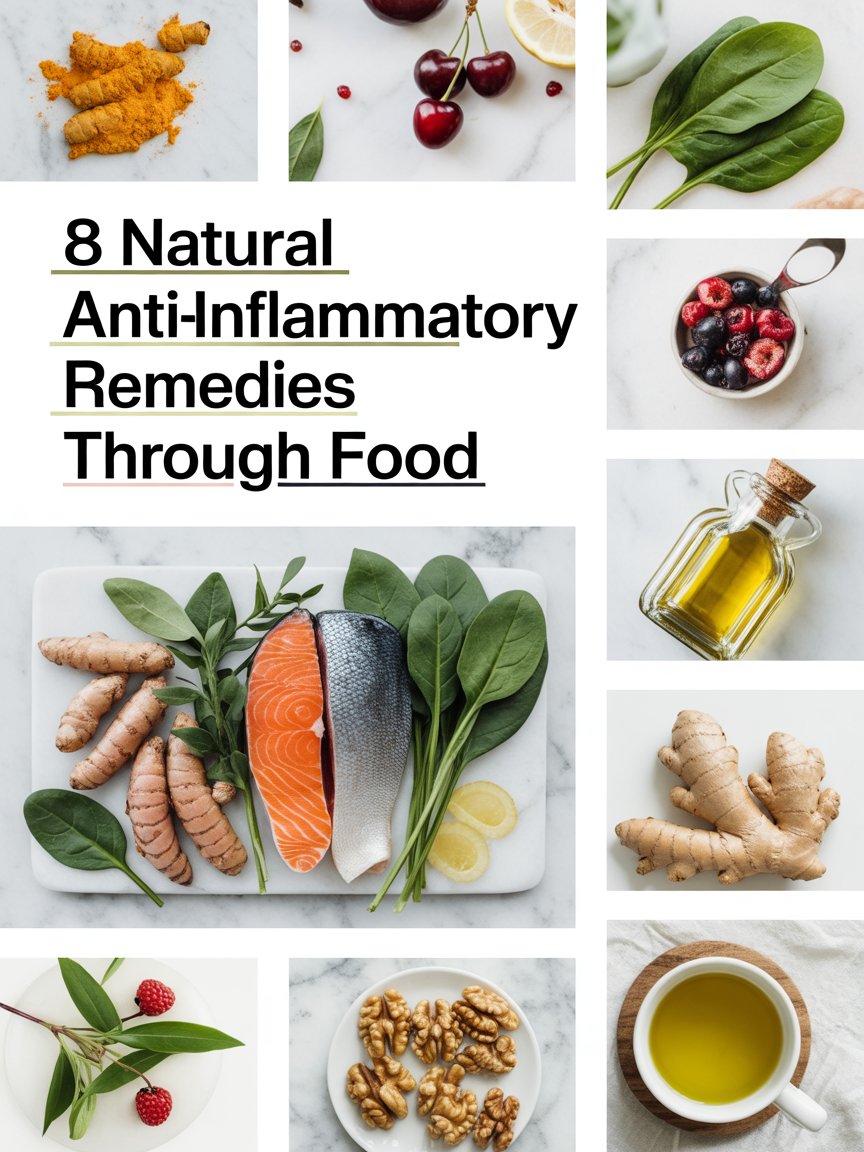 8 Natural Anti-Inflammatory Remedies Through Food