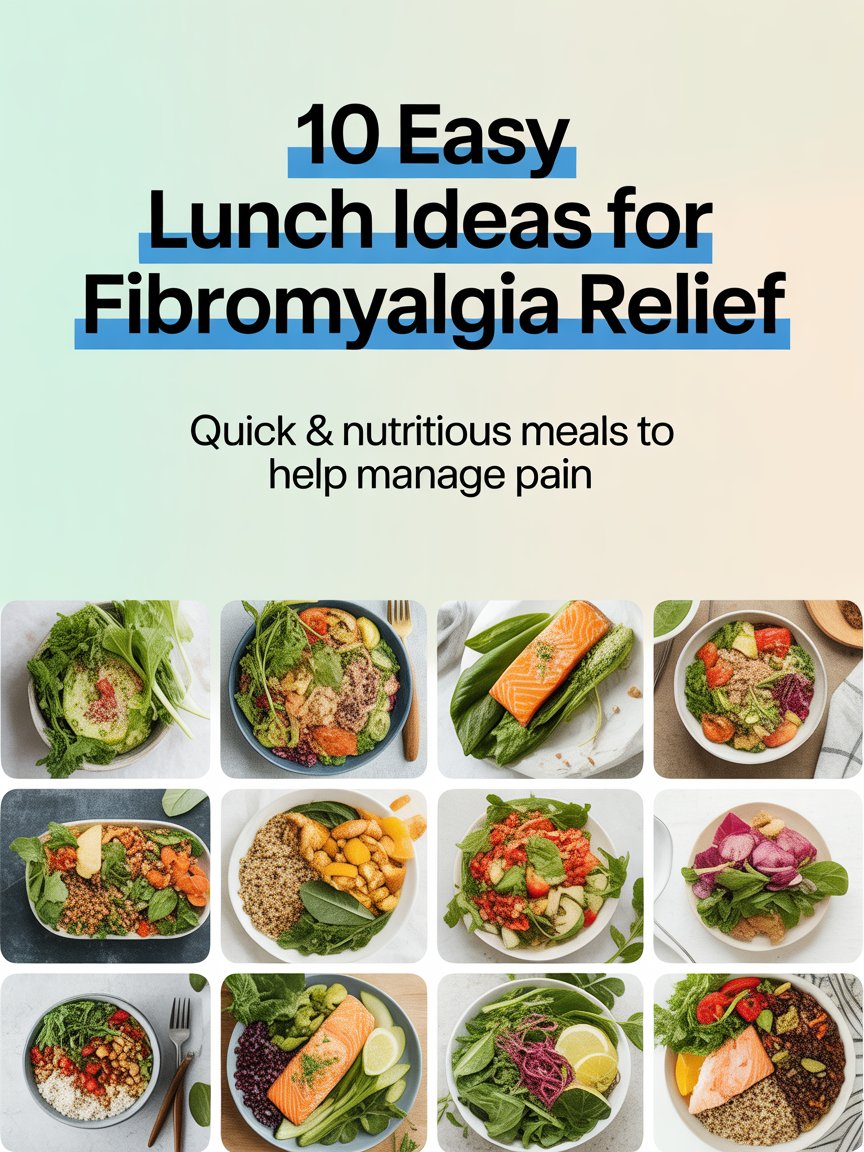 10 Easy Lunch Ideas for Fibromyalgia Relief

Quick & nutritious meals to help manage pain