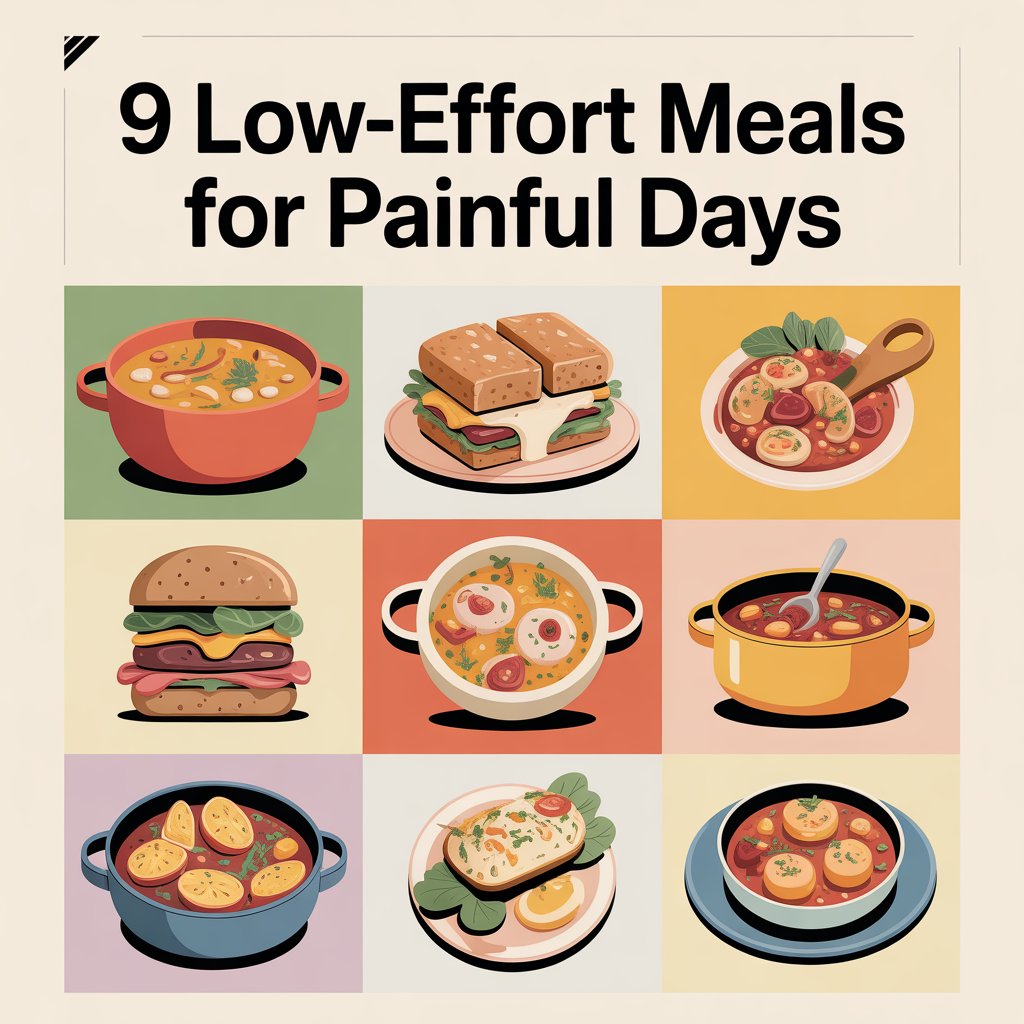 9 Low-Effort Meals for Painful Days