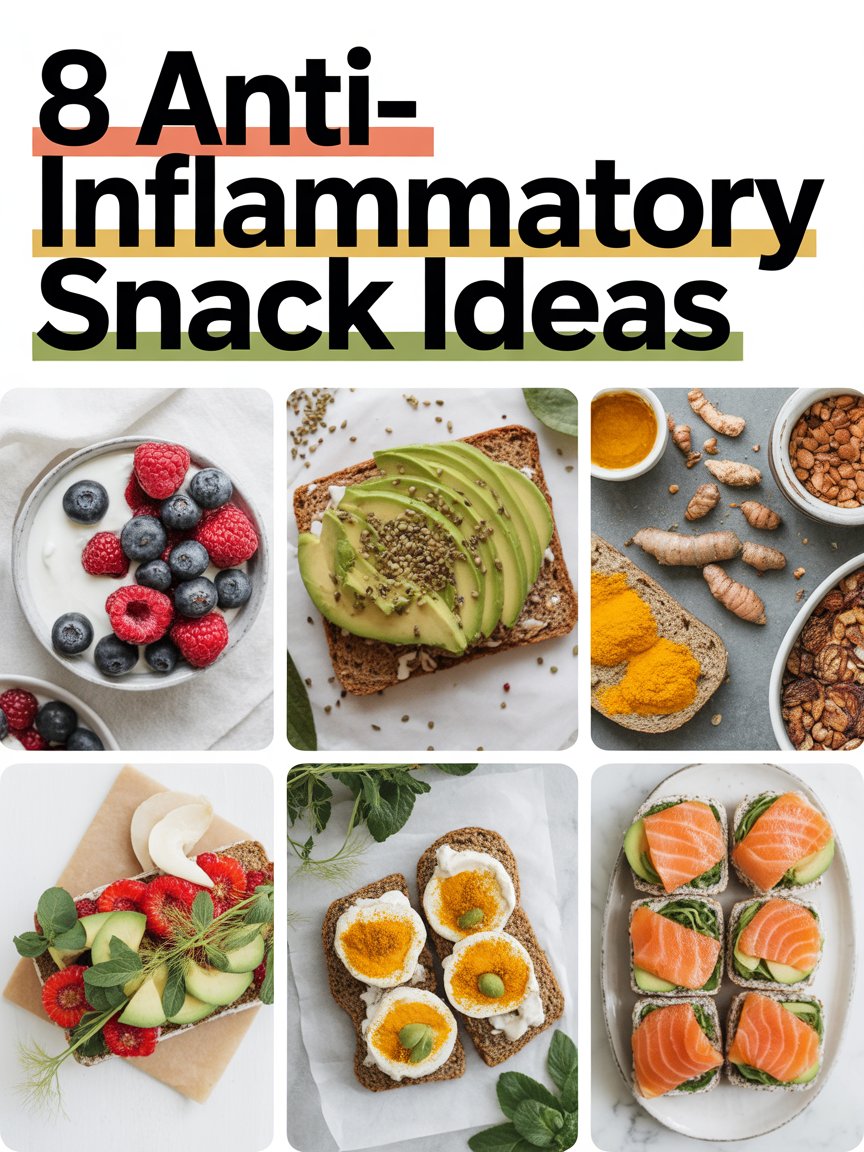 8 Anti-Inflammatory Snack Ideas