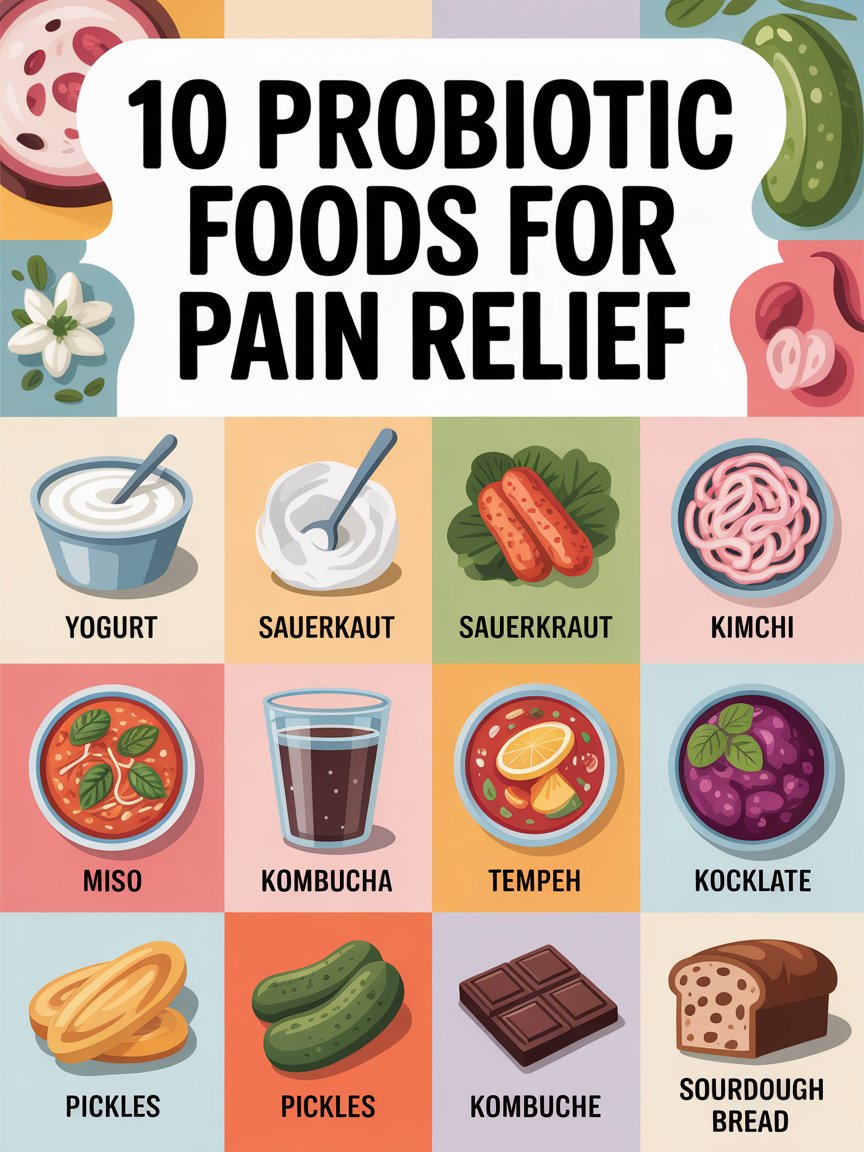 10 PROBIOTIC FOODS FOR PAIN RELIEF

YOGURT

SAUERKAUT

SAUERKRAUT

KIMCHI

MISO

KOMBUCHA

TEMPEH

KOCKLATE

PICKLES

PICKLES

KOMBUCHE

SOURDOUGH BREAD