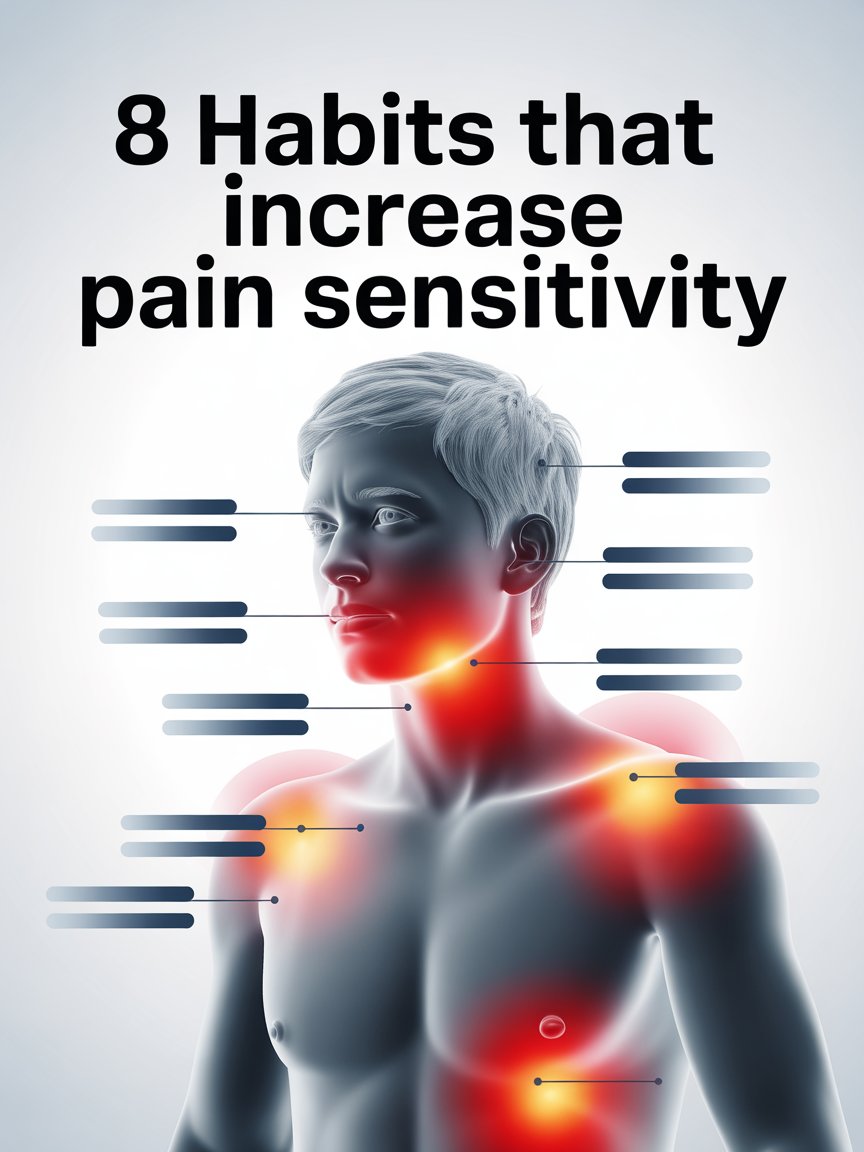 8 Habits that increase pain sensitivity