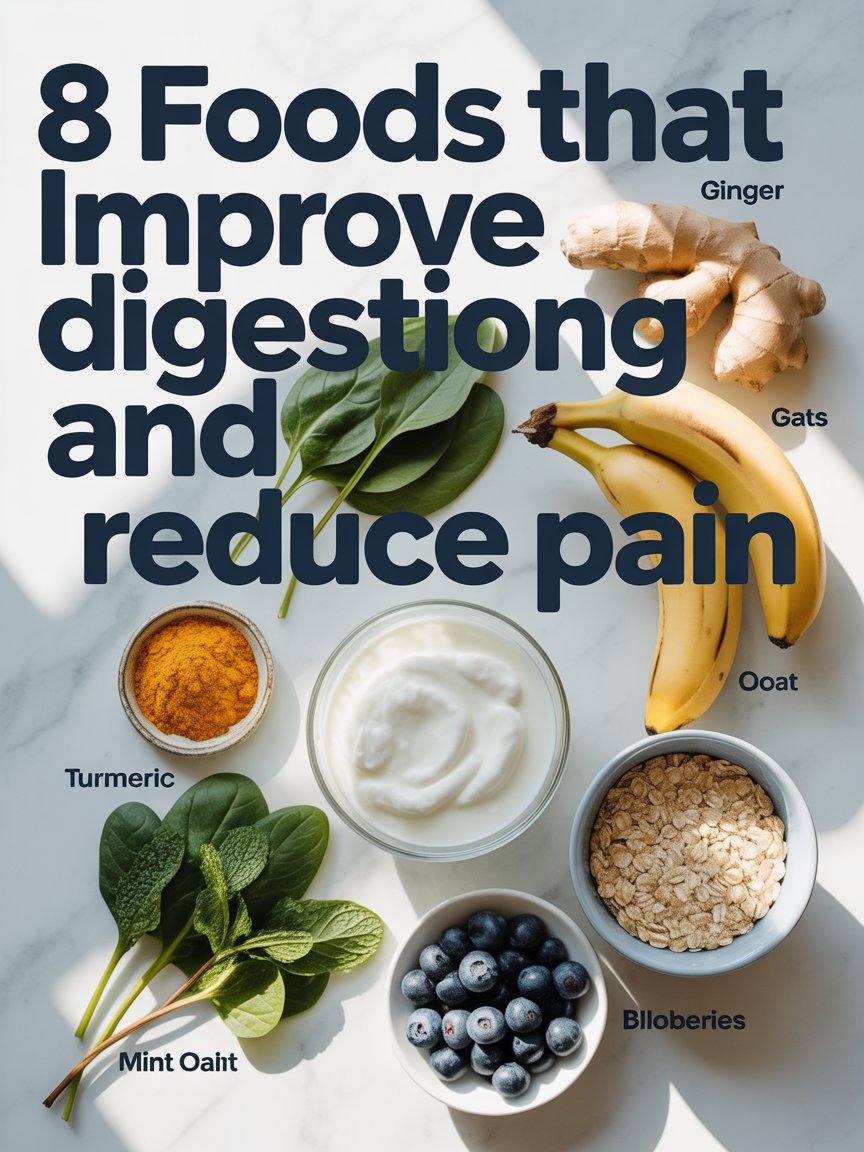 8 Foods that Improve digestiong and reduce pain

Ginger

Gats

Ooat

Turmeric

Blloberies

Mint Oaiit