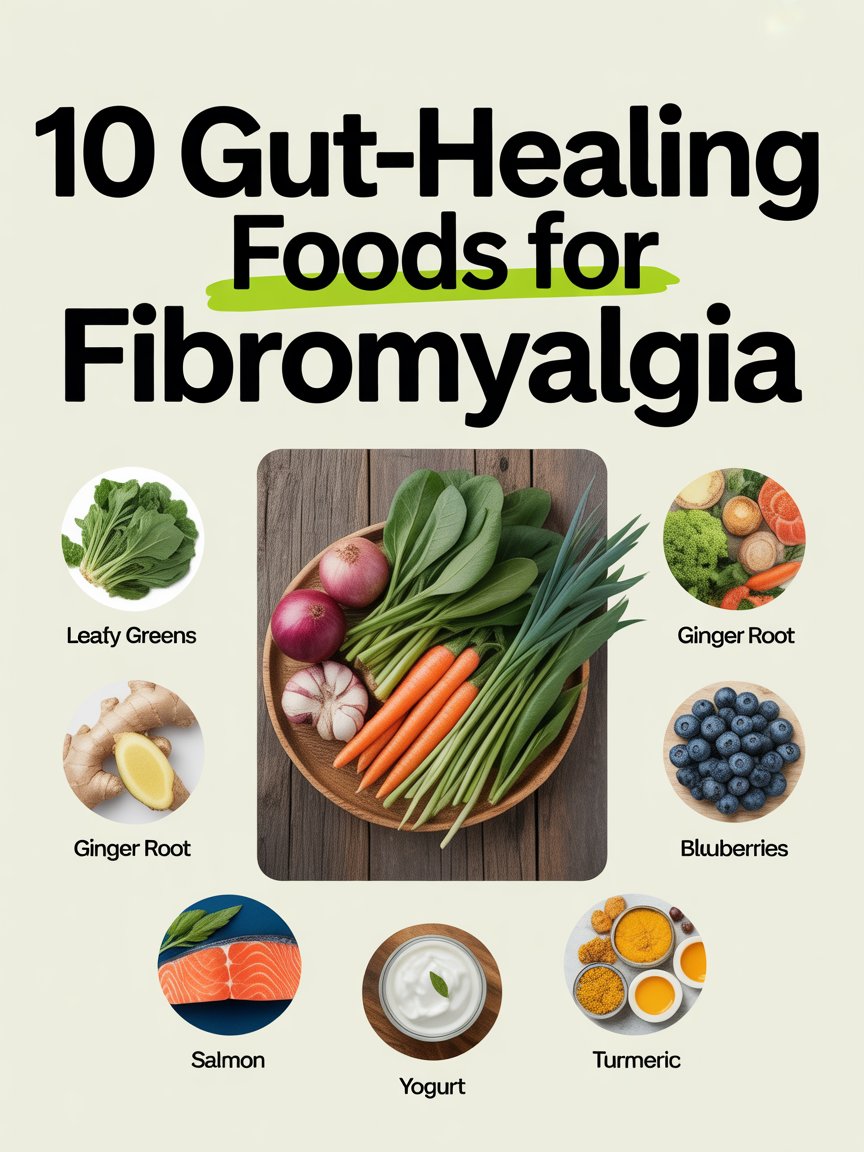 10 Gut-Healing Foods for Fibromyalgia

Leafy Greens

Ginger Root

Ginger Root

Bluberries

Salmon

Yogurt

Turmeric