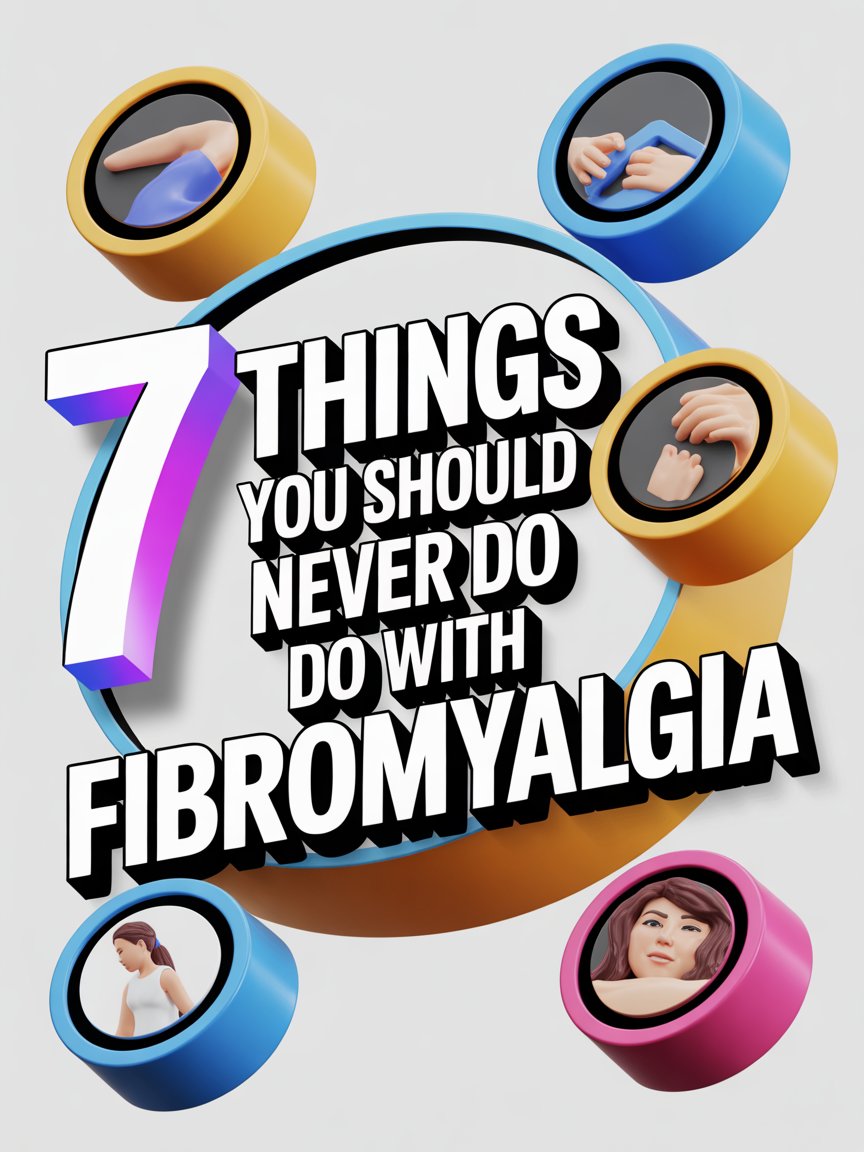 7 THINGS YOU SHOULD NEVER DO DO WITH FIBROMYALGIA