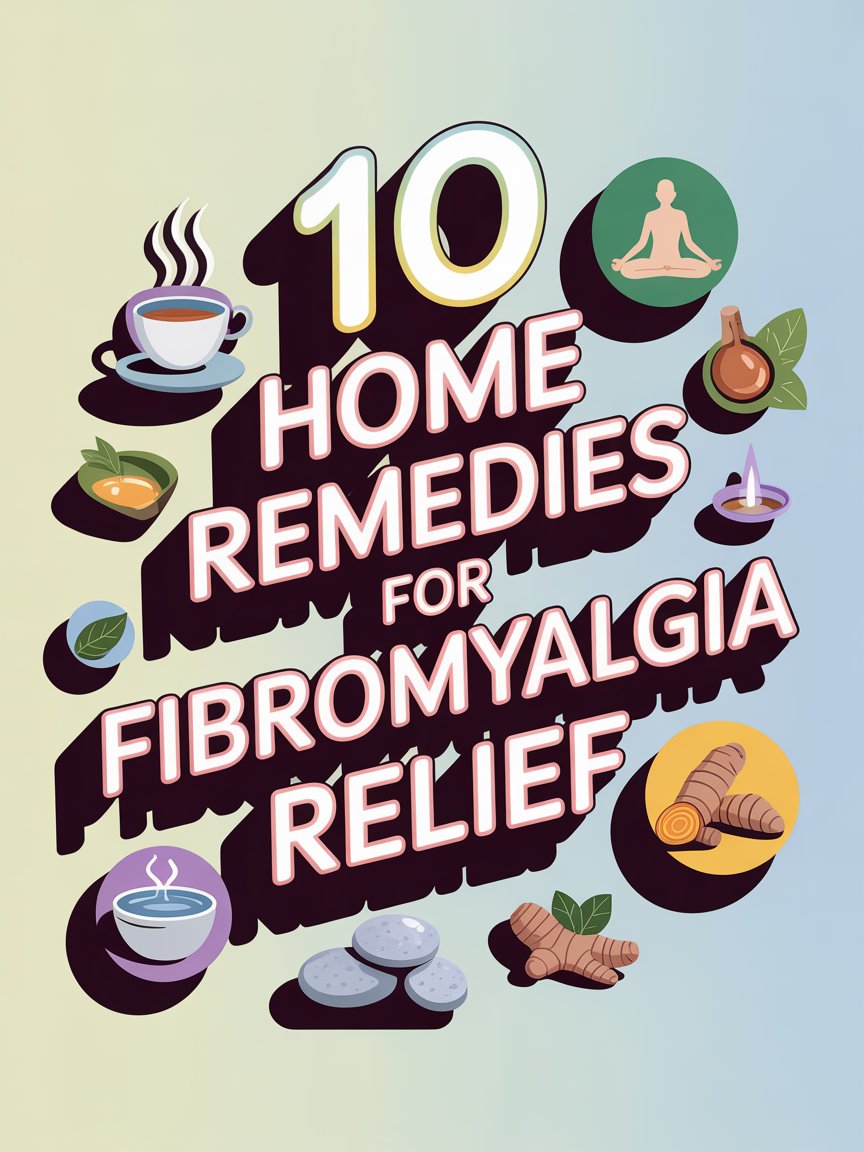 10
HOME
REMEDIES
FOR
FIBROMYALGIA
RELIEF