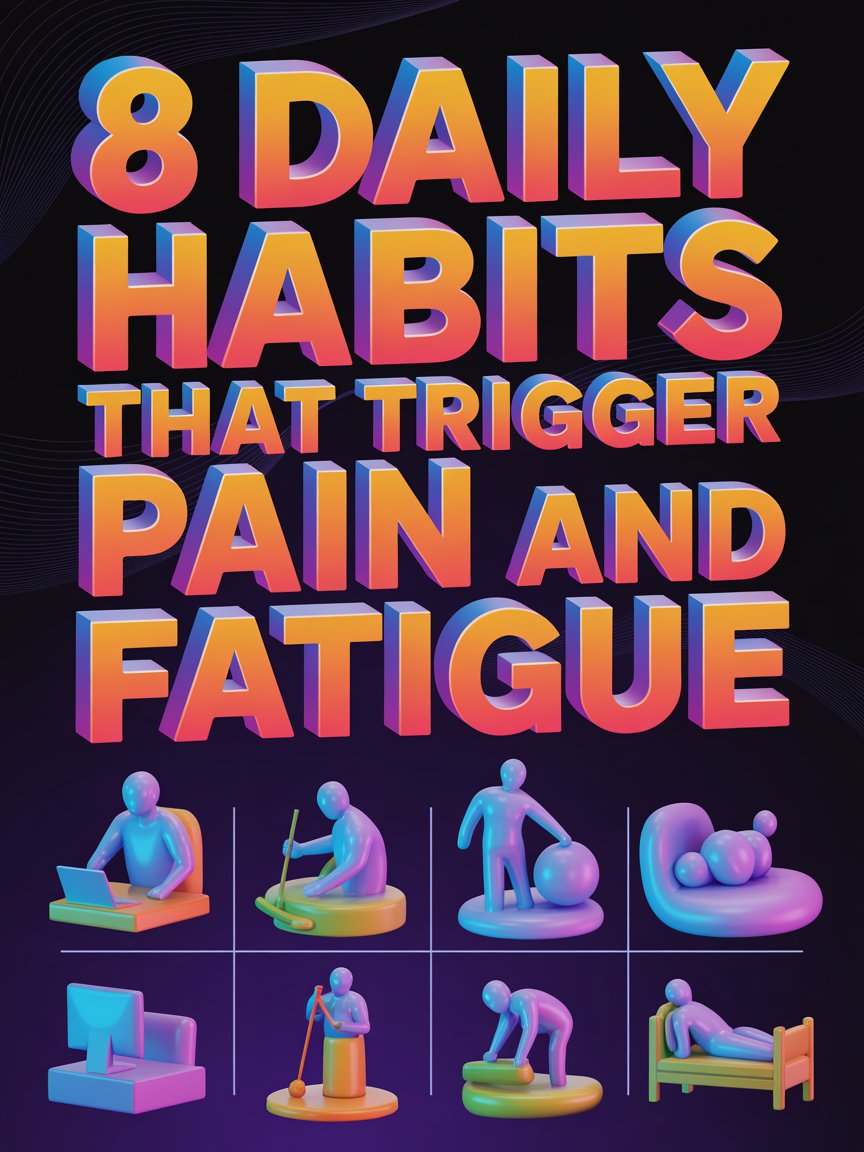 8 DAILY HABITS THAT TRIGGER PAIN AND FATIGUE