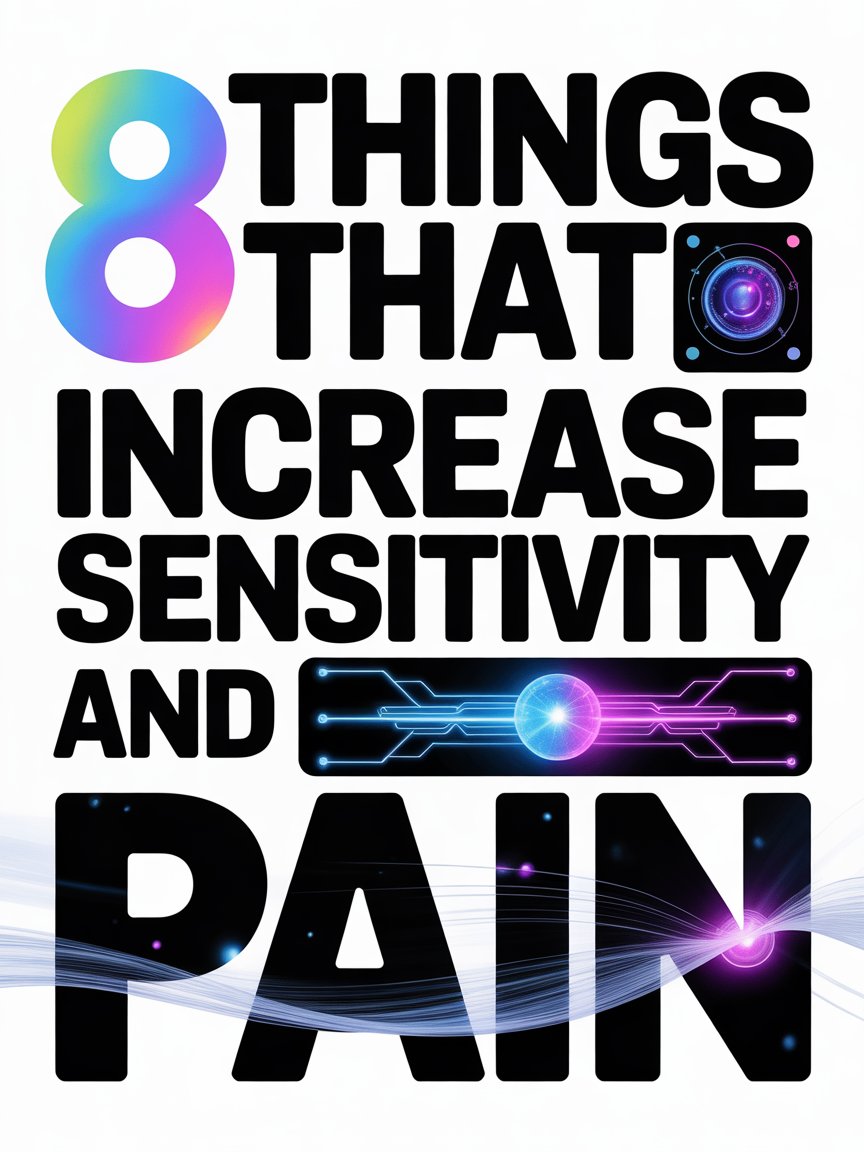 8 THINGS THAT INCREASE SENSITIVITY AND PAIN