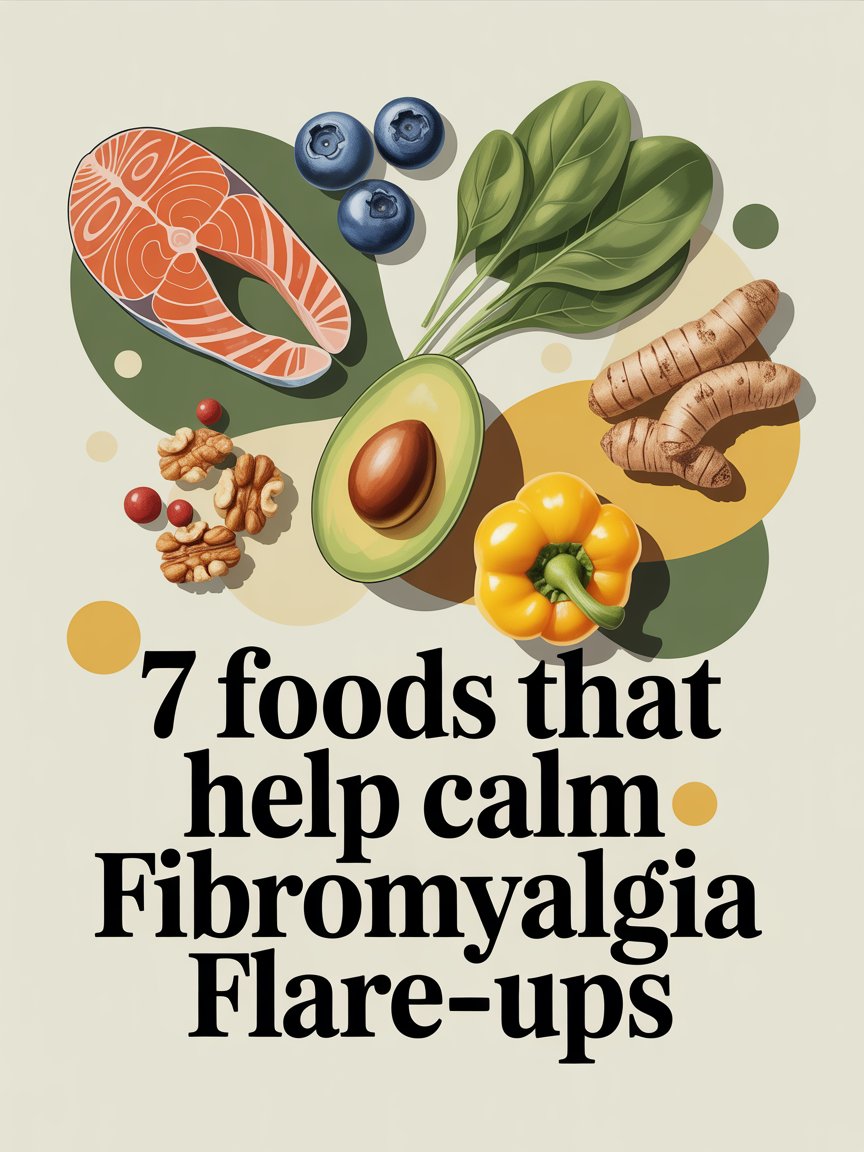 7 foods that help calm Fibromyalgia Flare-ups