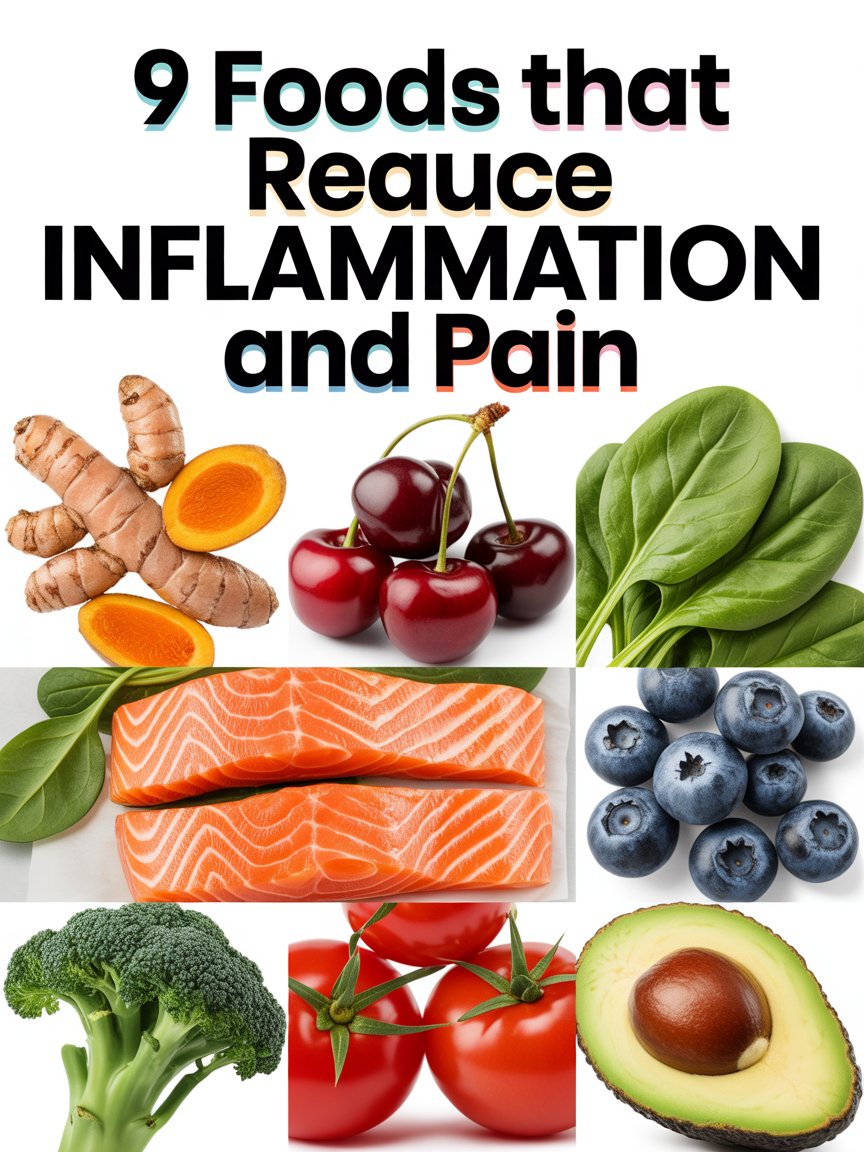 9 Foods that Reauce INFLAMMATION and Pain