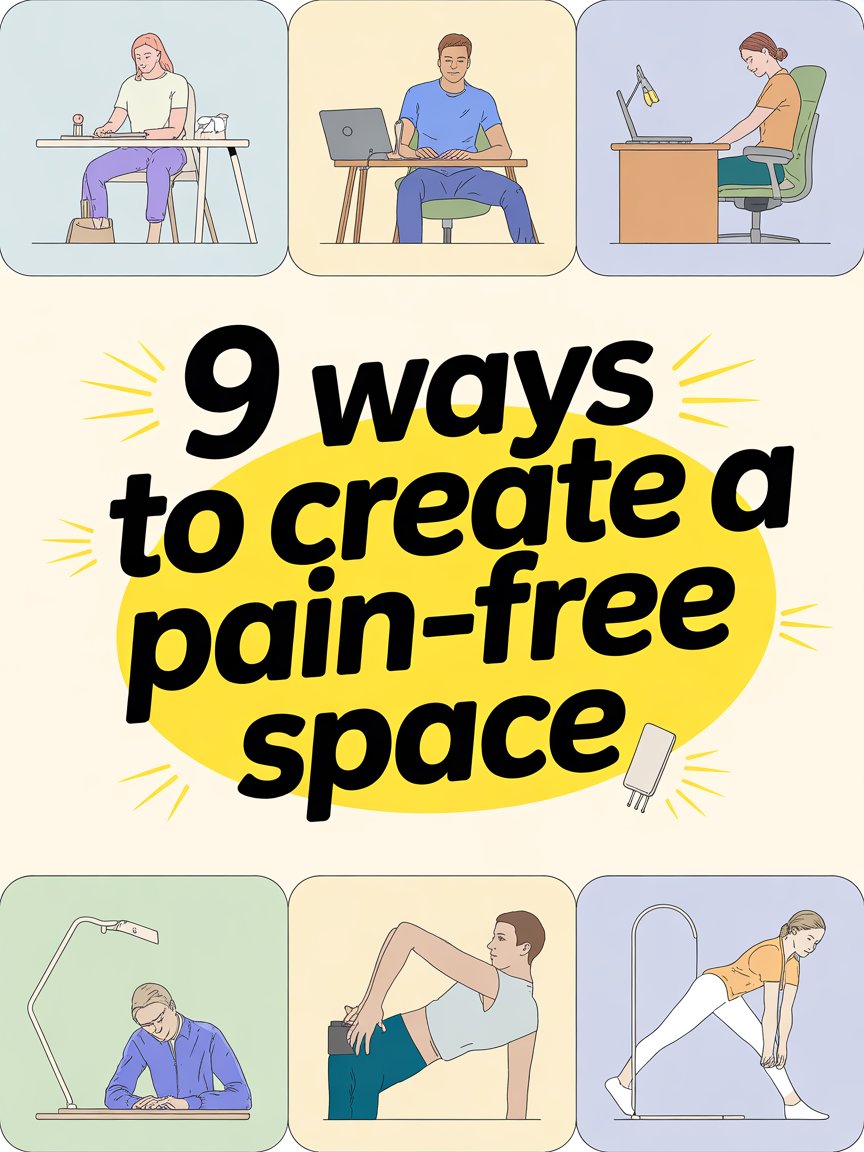 9 ways
to create a
pain-free
space