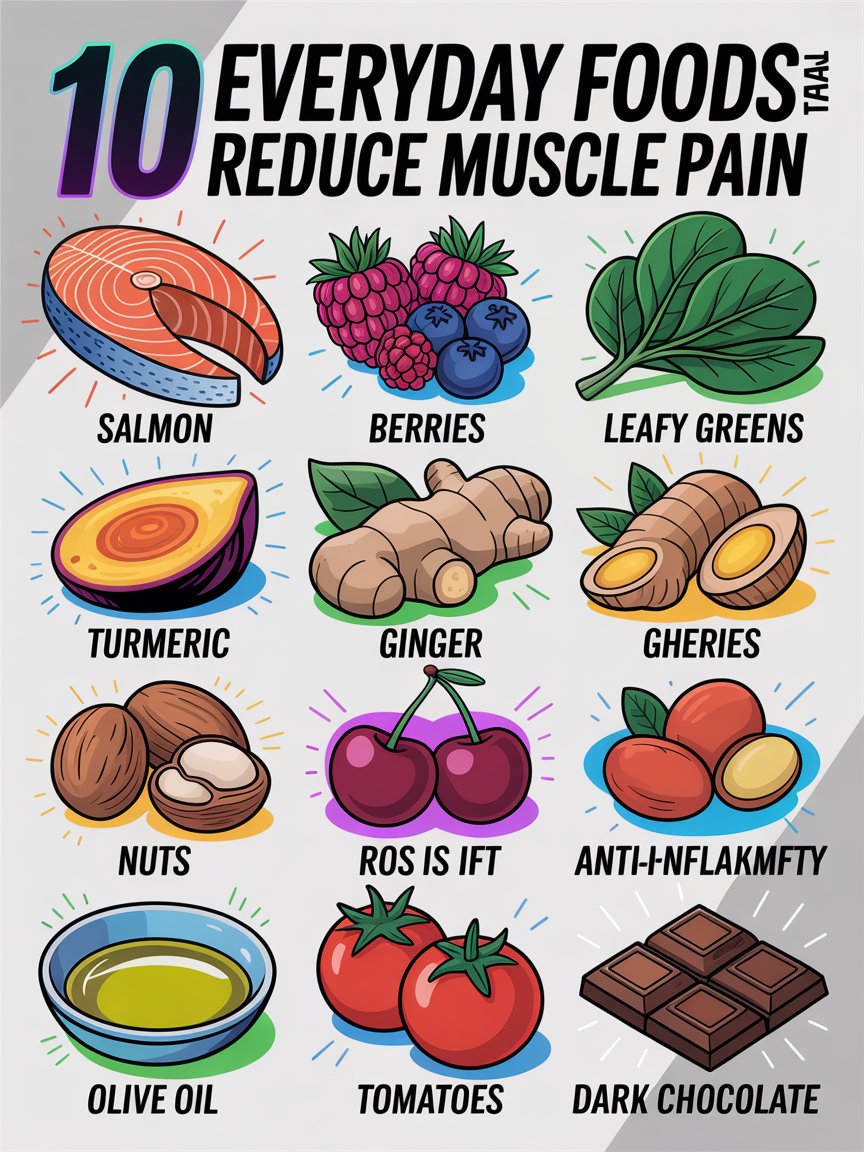 10 EVERYDAY FOODS TAAL REDUCE MUSCLE PAIN

SALMON

BERRIES

LEAFY GREENS

TURMERIC

GINGER

GHERIES

NUTS

ROS IS IFT

ANTI-I-NFLAKMFTY

OLIVE OIL

TOMATOES

DARK CHOCOLATE