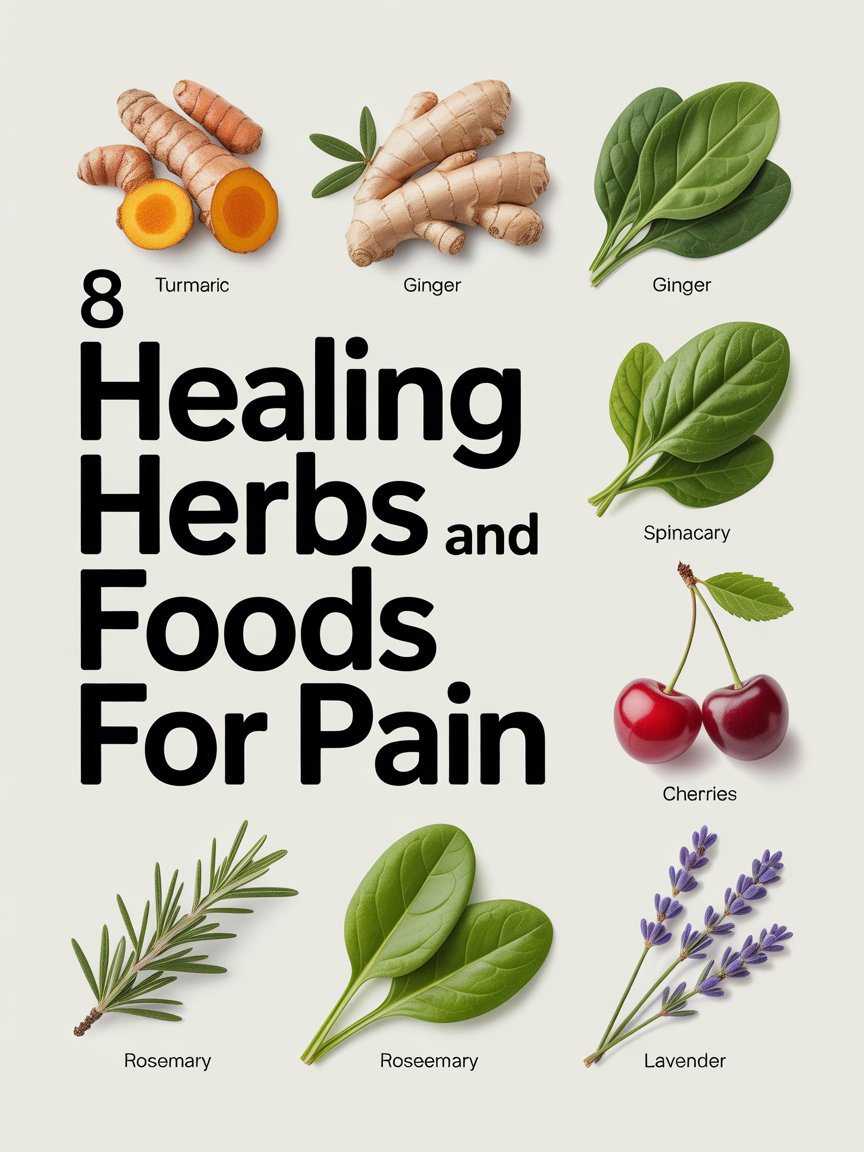 Turmaric

Ginger

Ginger

8
Healing
Herbs and
Foods
For Pain

Spinacary

Cherries

Rosemary

Roseemary

Lavender