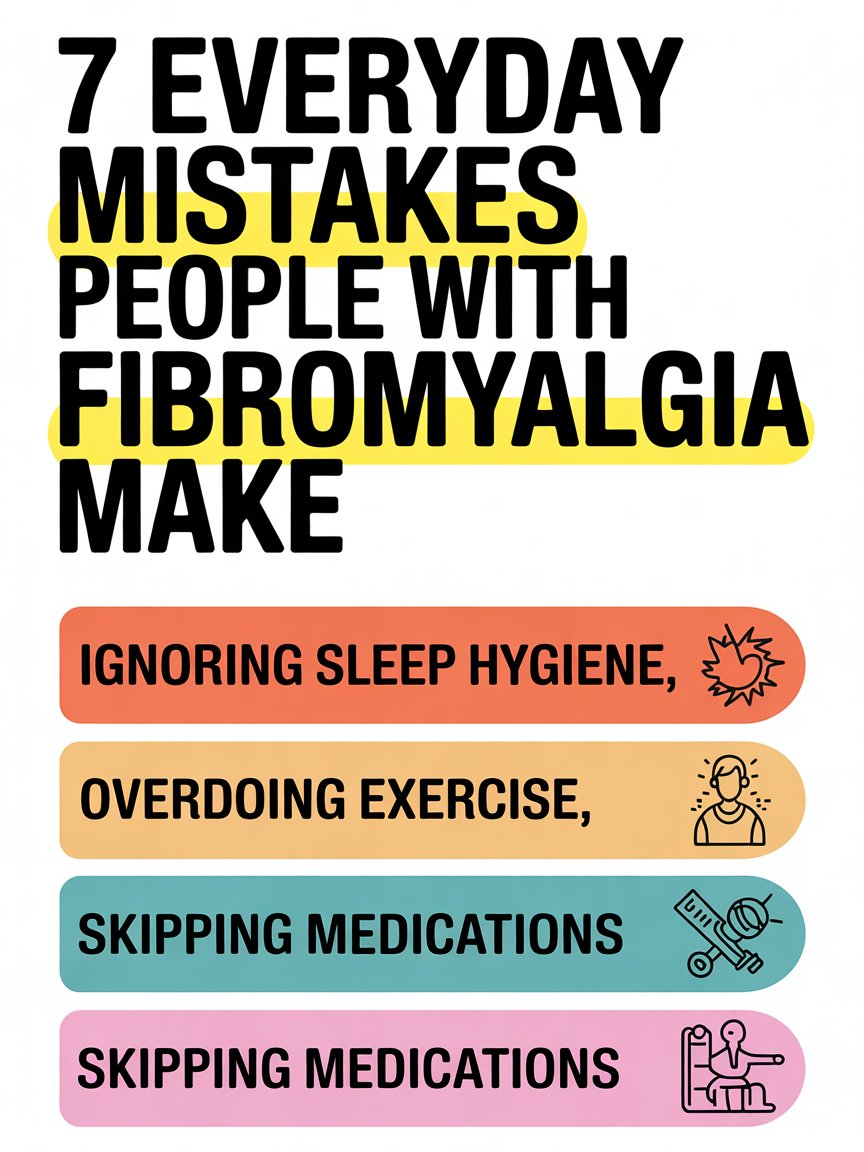 7 EVERYDAY MISTAKES PEOPLE WITH FIBROMYALGIA MAKE

IGNORING SLEEP HYGIENE,

OVERDOING EXERCISE,

SKIPPING MEDICATIONS

SKIPPING MEDICATIONS